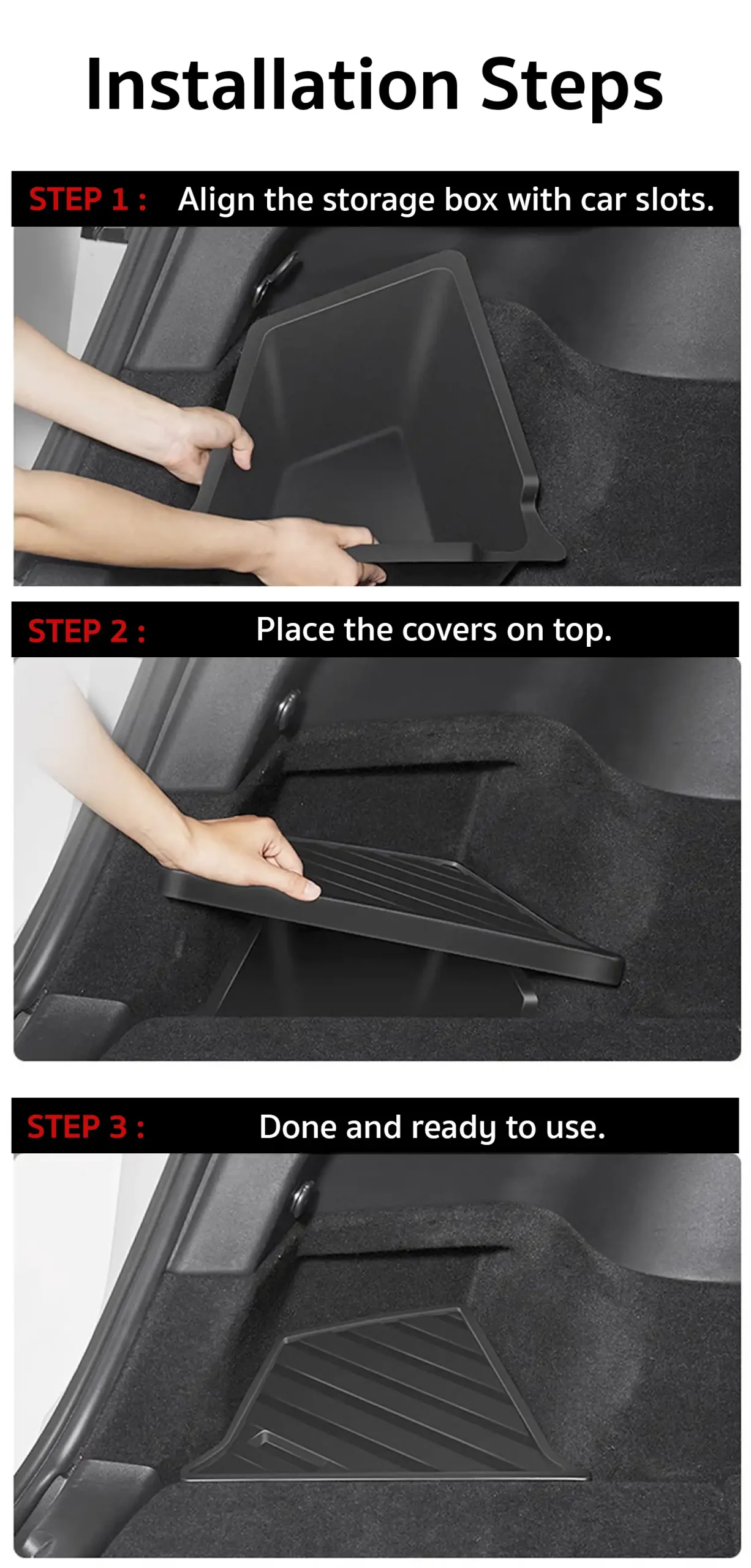 Installation Steps

STEP 1 : Align the storage box with car slots.

STEP 2 : Place the covers on top.

STEP 3 : Done and ready to use.