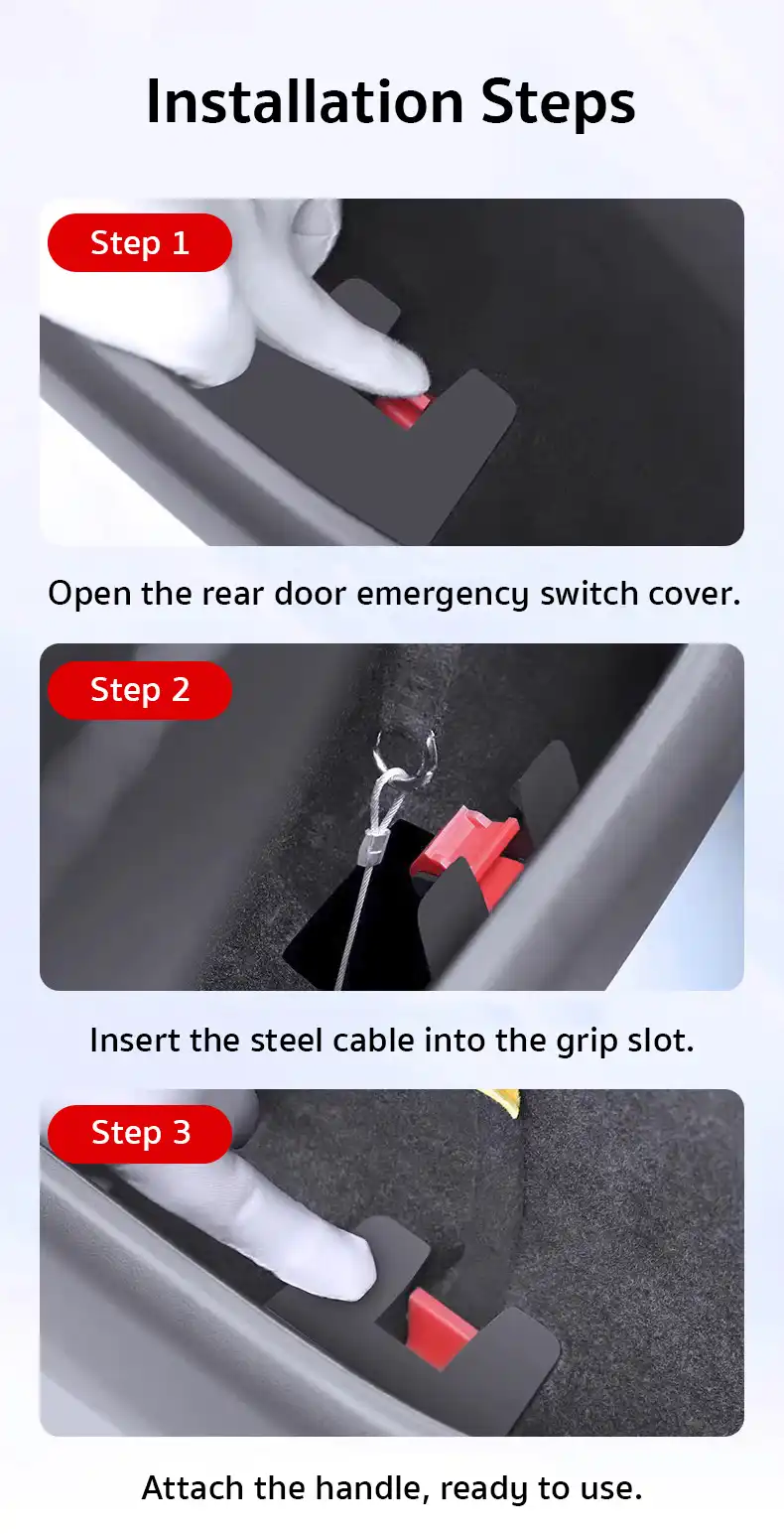 Installation Steps

Step 1

Open the rear door emergency switch cover.

Step 2

Insert the steel cable into the grip slot.

Step 3

Attach the handle, ready to use.