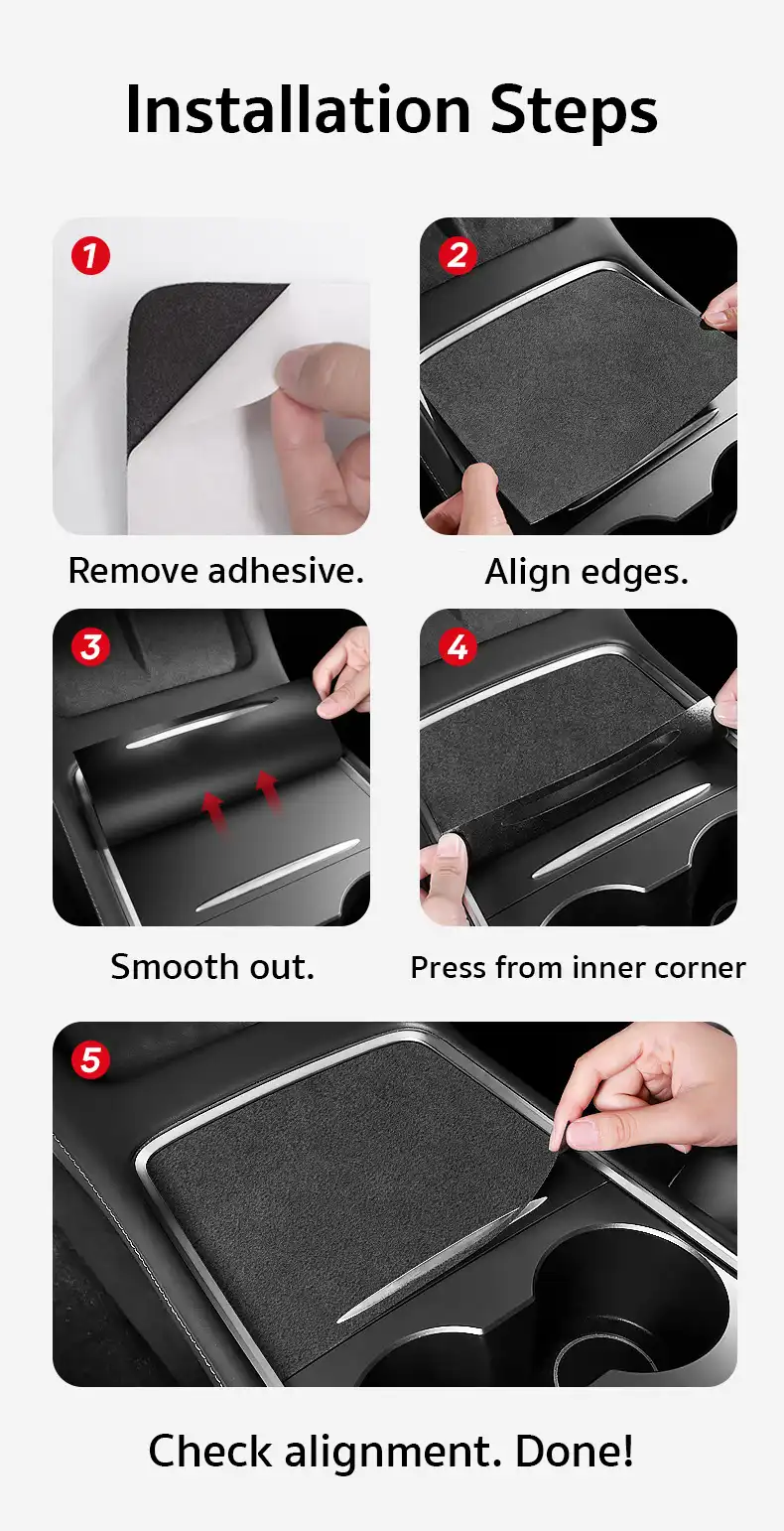 Installation Steps

1

Remove adhesive.

2

Align edges.

3

Smooth out.

4

Press from inner corner

5

Check alignment. Done!