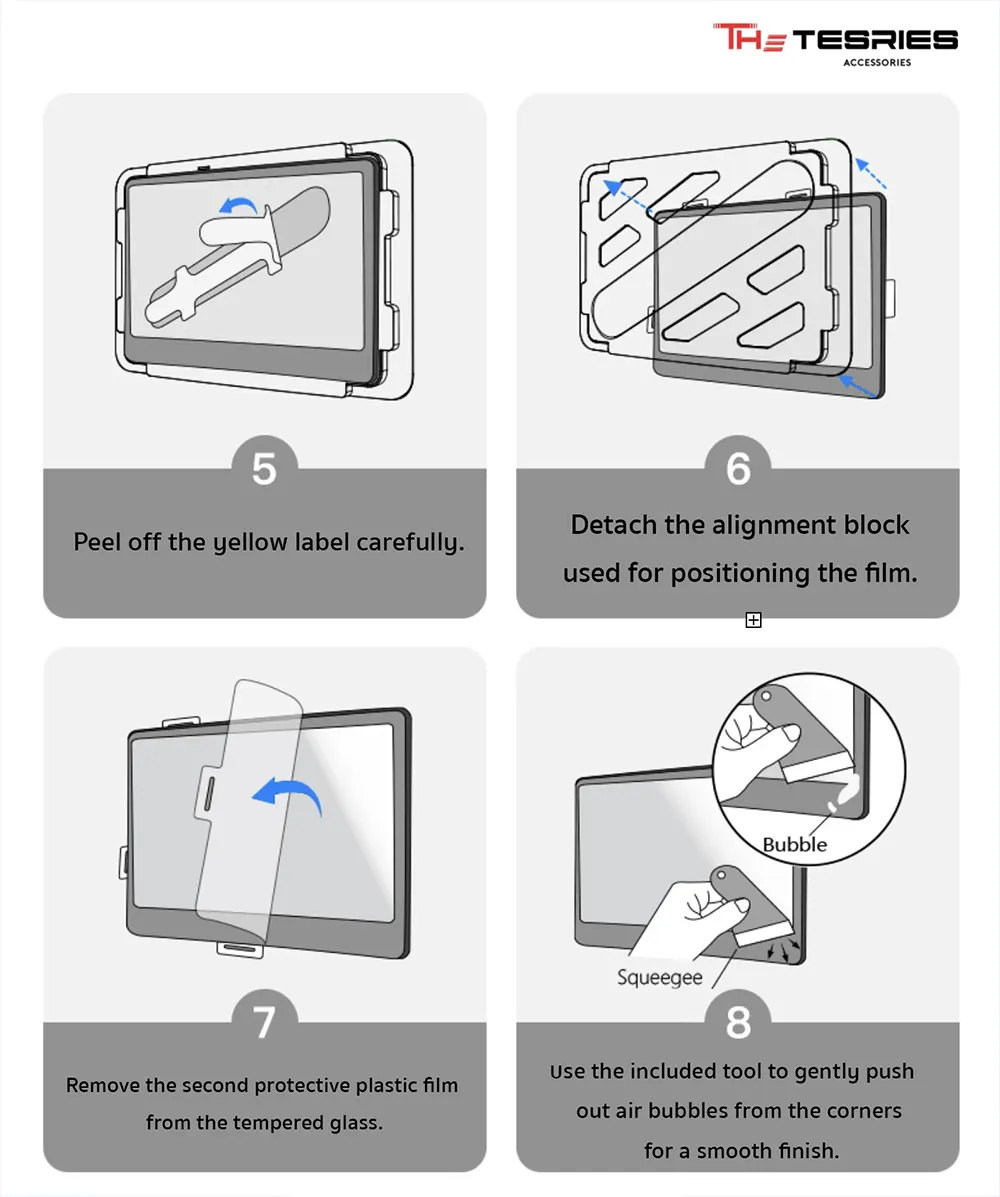 THE TESRIES
ACCESSORIES

5

Peel off the yellow label carefully.

6

Detach the alignment block used for positioning the film.

7

Remove the second protective plastic film from the tempered glass.

Bubble

Squeegee

8

Use the included tool to gently push out air bubbles from the corners for a smooth finish.