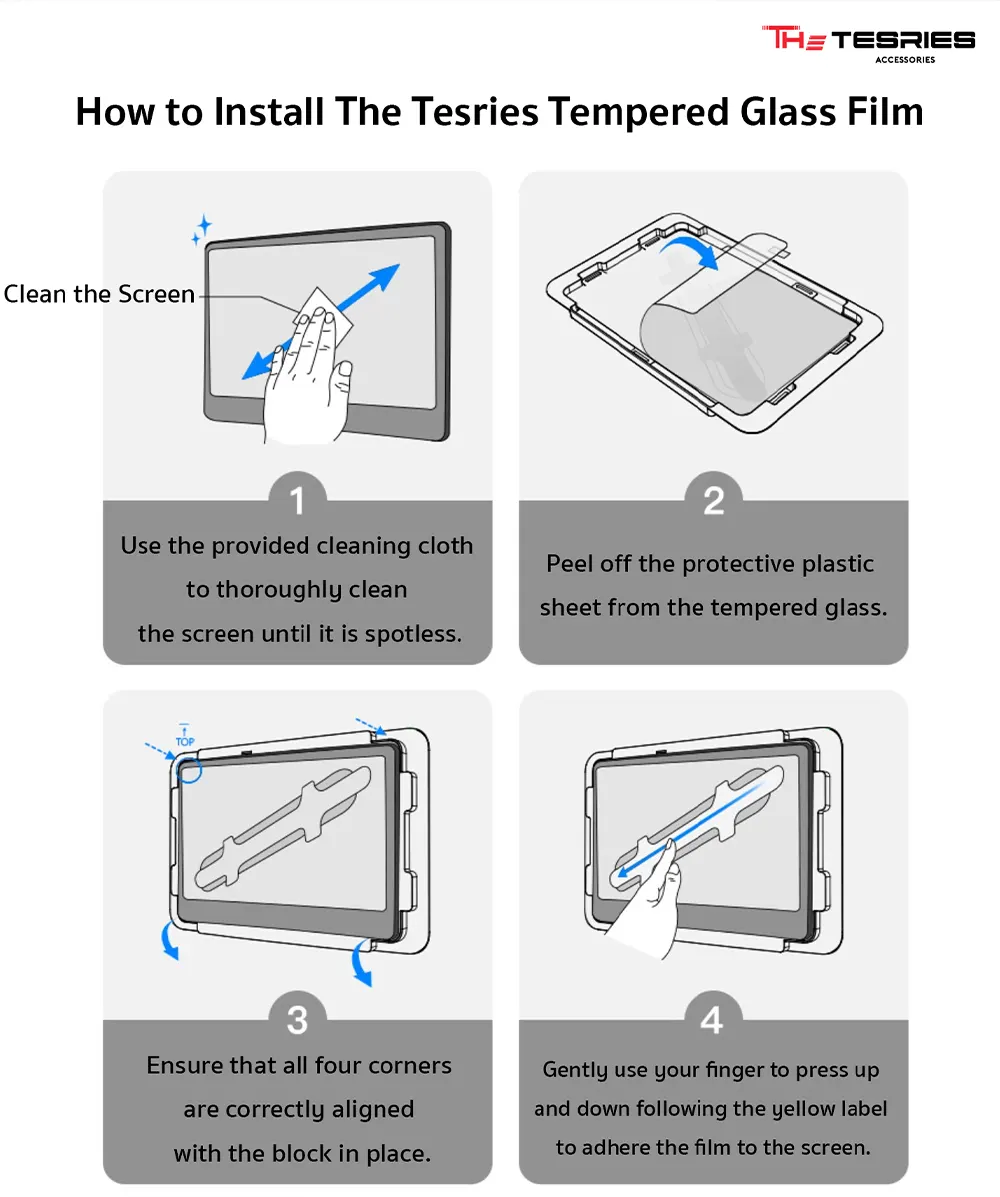 THE TESRIES
ACCESSORIES

How to Install The Tesries Tempered Glass Film

Clean the Screen

1
Use the provided cleaning cloth to thoroughly clean the screen until it is spotless.

2
Peel off the protective plastic sheet from the tempered glass.

TOP

3
Ensure that all four corners are correctly aligned with the block in place.

4
Gently use your finger to press up and down following the yellow label to adhere the film to the screen.