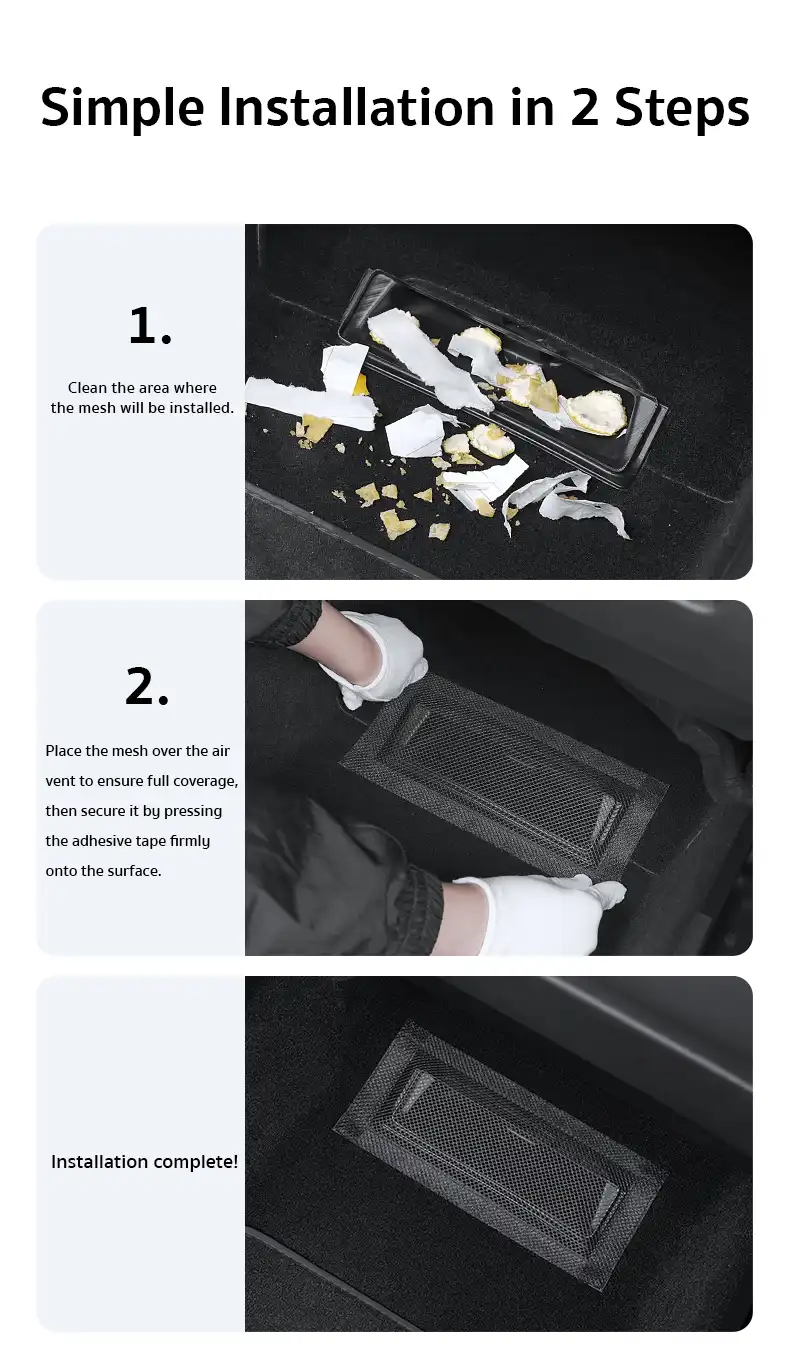 Simple Installation in 2 Steps

1.

Clean the area where the mesh will be installed.

2.

Place the mesh over the air vent to ensure full coverage, then secure it by pressing the adhesive tape firmly onto the surface.

Installation complete!