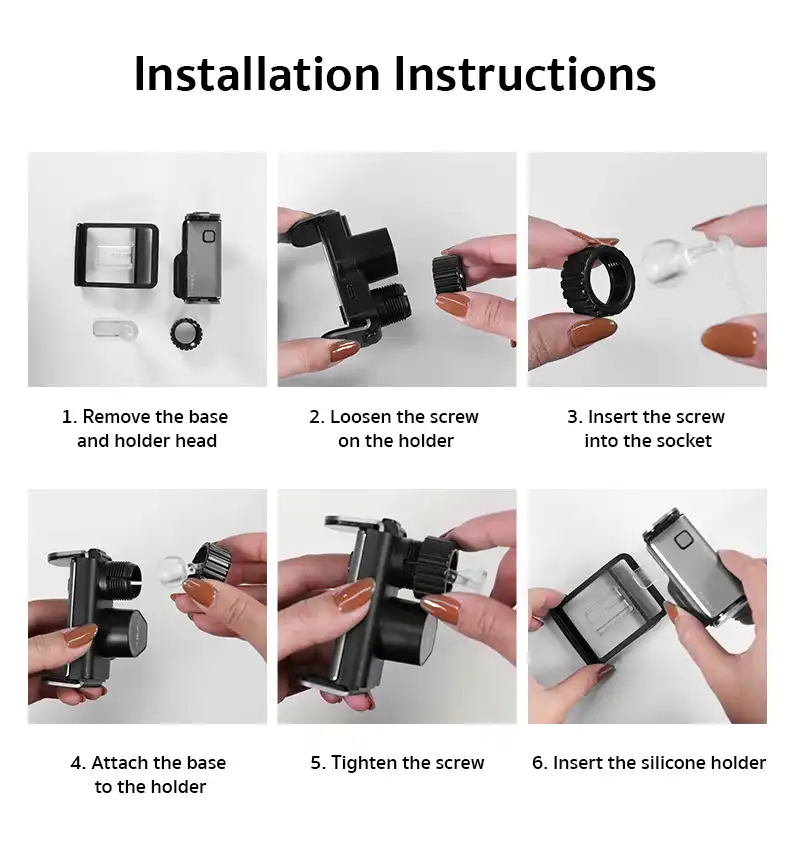 Installation Instructions

1. Remove the base and holder head

2. Loosen the screw on the holder

3. Insert the screw into the socket

4. Attach the base to the holder

5. Tighten the screw

6. Insert the silicone holder